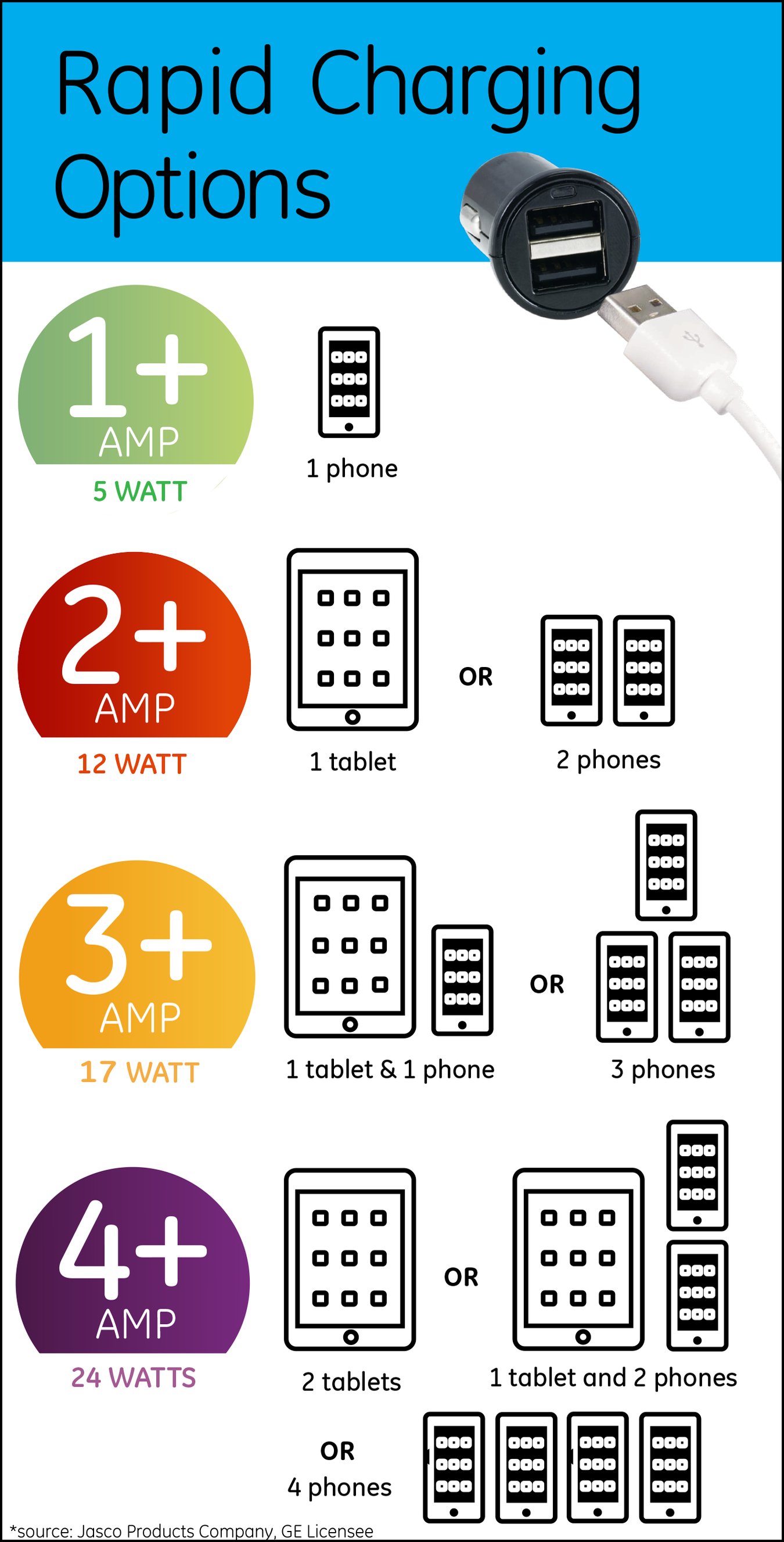 Rapid Charging Options

1+ AMP
5 WATT

1 phone

2+ AMP
12 WATT

1 tablet

OR

2 phones

3+ AMP
17 WATT

1 tablet & 1 phone

OR

3 phones

4+ AMP
24 WATTS

2 tablets

OR

1 tablet and 2 phones

OR
4 phones

*source: Jasco Products Company, GE Licensee